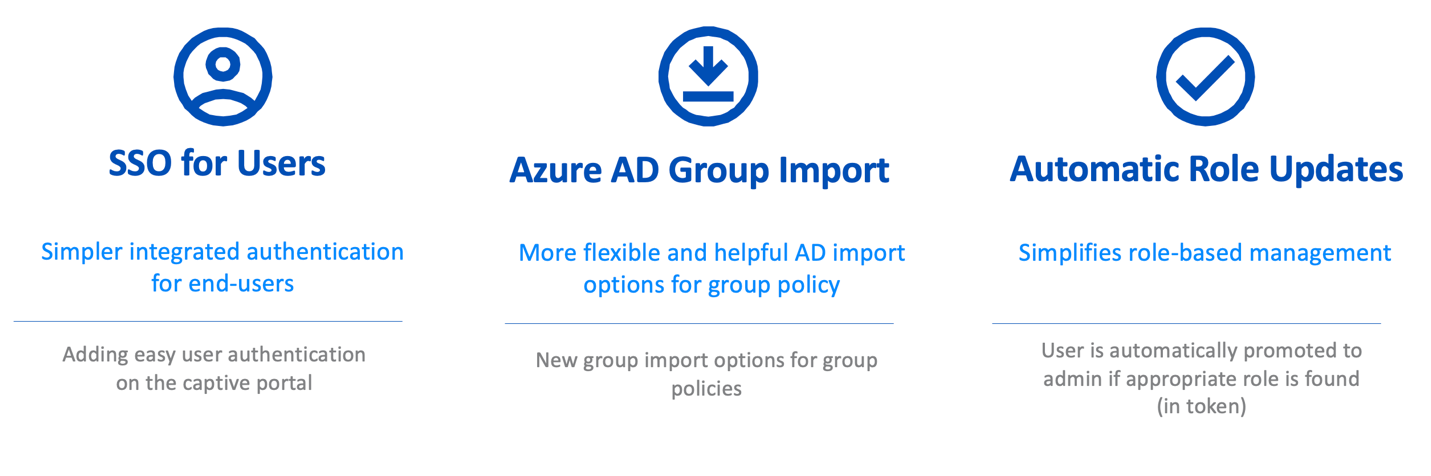 SSO for Users

Simpler integrated authentication for end-users

Adding easy user authentication on the captive portal

Azure AD Group Import

More flexible and helpful AD import options for group policy

New group import options for group policies

Automatic Role Updates

Simplifies role-based management

User is automatically promoted to admin if appropriate role is found (in token)